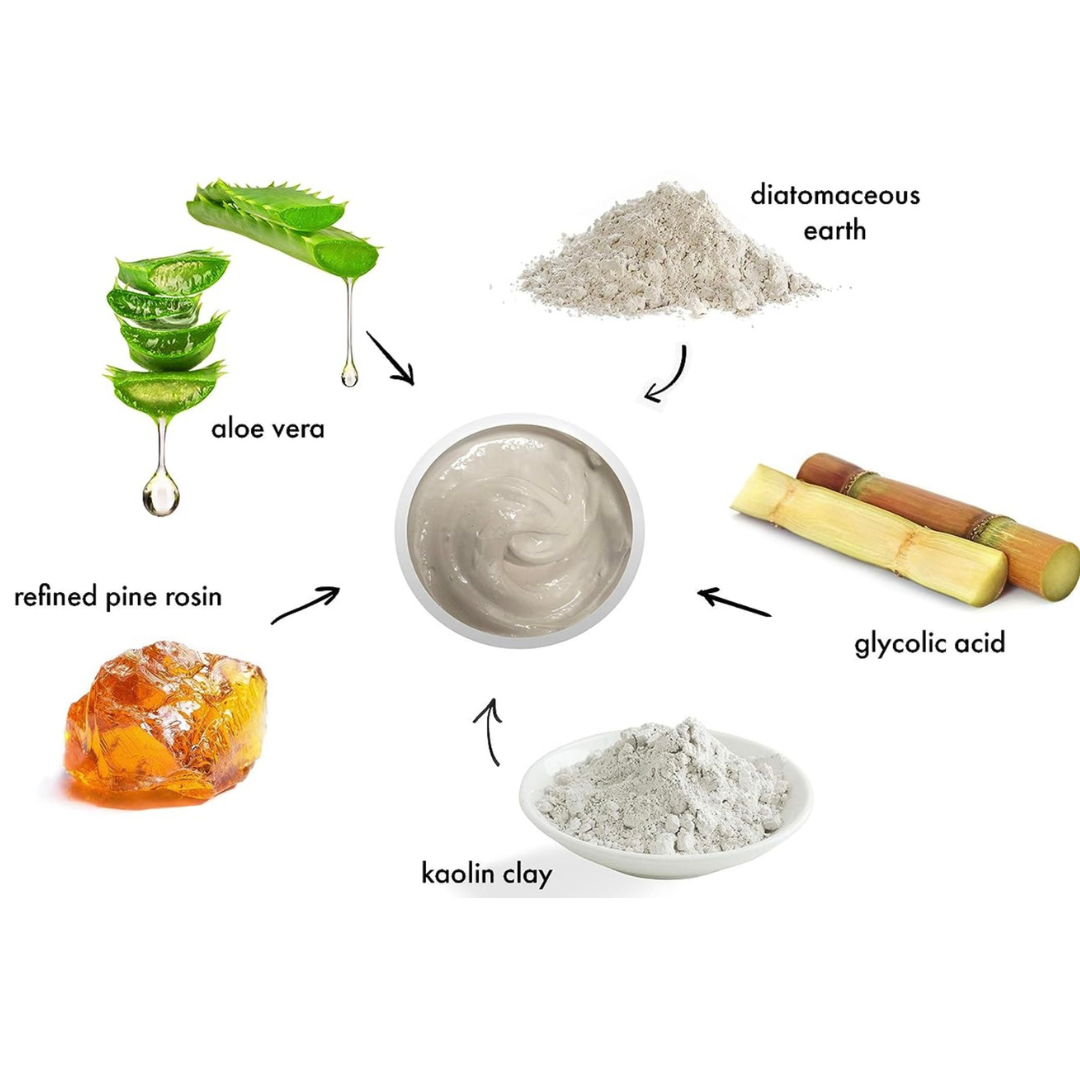 diatomaceous earth

aloe vera

refined pine rosin

glycolic acid

kaolin clay